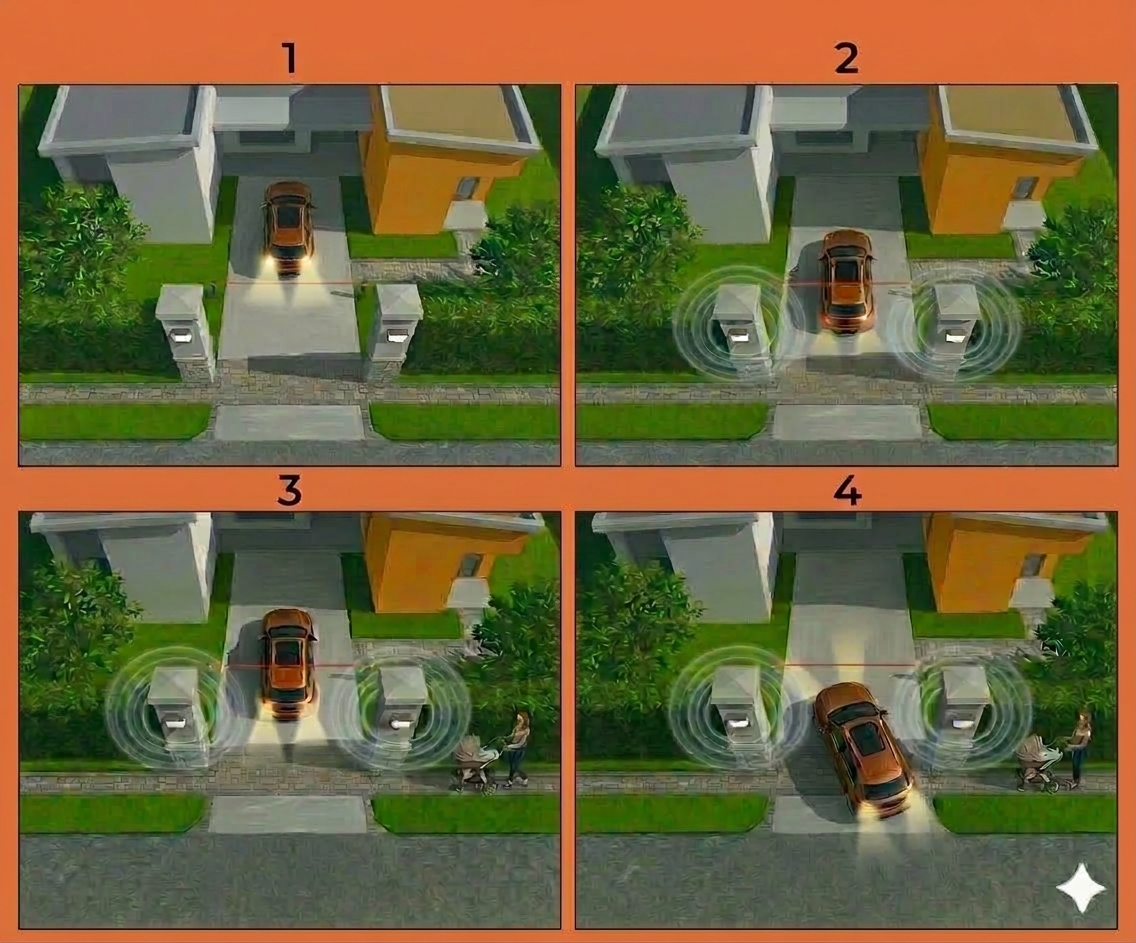 1

2

3

4